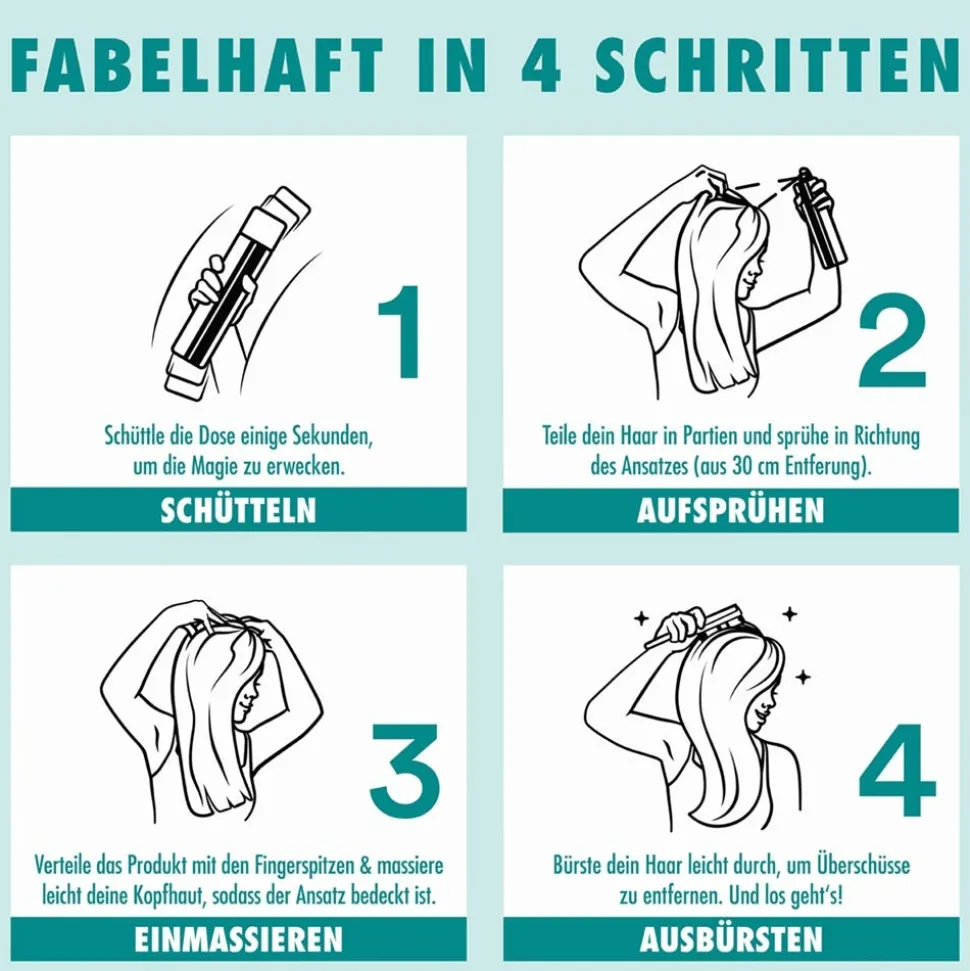 FABELHAFT IN 4 SCHRITTEN

1

Schüttle die Dose einige Sekunden, um die Magie zu erwecken.

SCHÜTTELN

2

Teile dein Haar in Partien und sprühe in Richtung des Ansatzes (aus 30 cm Entferung).

AUFSPRÜHEN

3

Verteile das Produkt mit den Fingerspitzen & massiere leicht deine Kopfhaut, sodass der Ansatz bedeckt ist.

EINMASSIEREN

4

Bürste dein Haar leicht durch, um Überschüsse zu entfernen. Und los geht's!

AUSBÜRSTEN