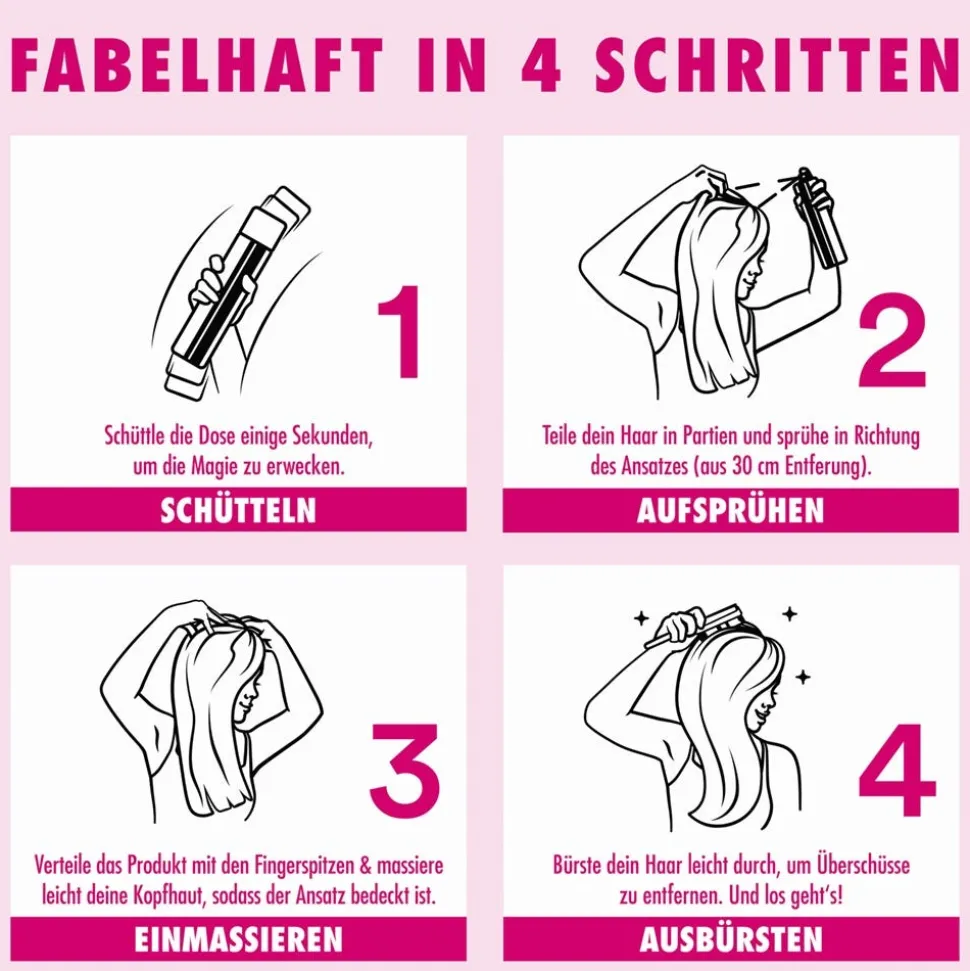 FABELHAFT IN 4 SCHRITTEN

1

Schüttle die Dose einige Sekunden, um die Magie zu erwecken.

SCHÜTTELN

2

Teile dein Haar in Partien und sprühe in Richtung des Ansatzes (aus 30 cm Entferung).

AUFSPRÜHEN

3

Verteile das Produkt mit den Fingerspitzen & massiere leicht deine Kopfhaut, sodass der Ansatz bedeckt ist.

EINMASSIEREN

4

Bürste dein Haar leicht durch, um Überschüsse zu entfernen. Und los geht's!

AUSBÜRSTEN